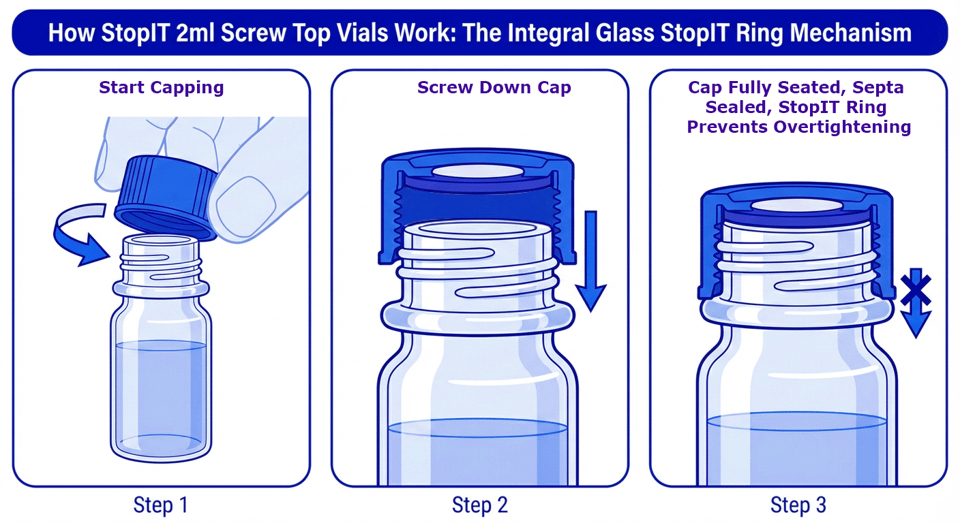 How StopIT 2ml Screw Top Vials Work: The Integral Glass StopIT Ring Mechanism

Start Capping

Step 1

Screw Down Cap

Step 2

Cap Fully Seated, Septa Sealed, StopIT Ring Prevents Overtightening

Step 3